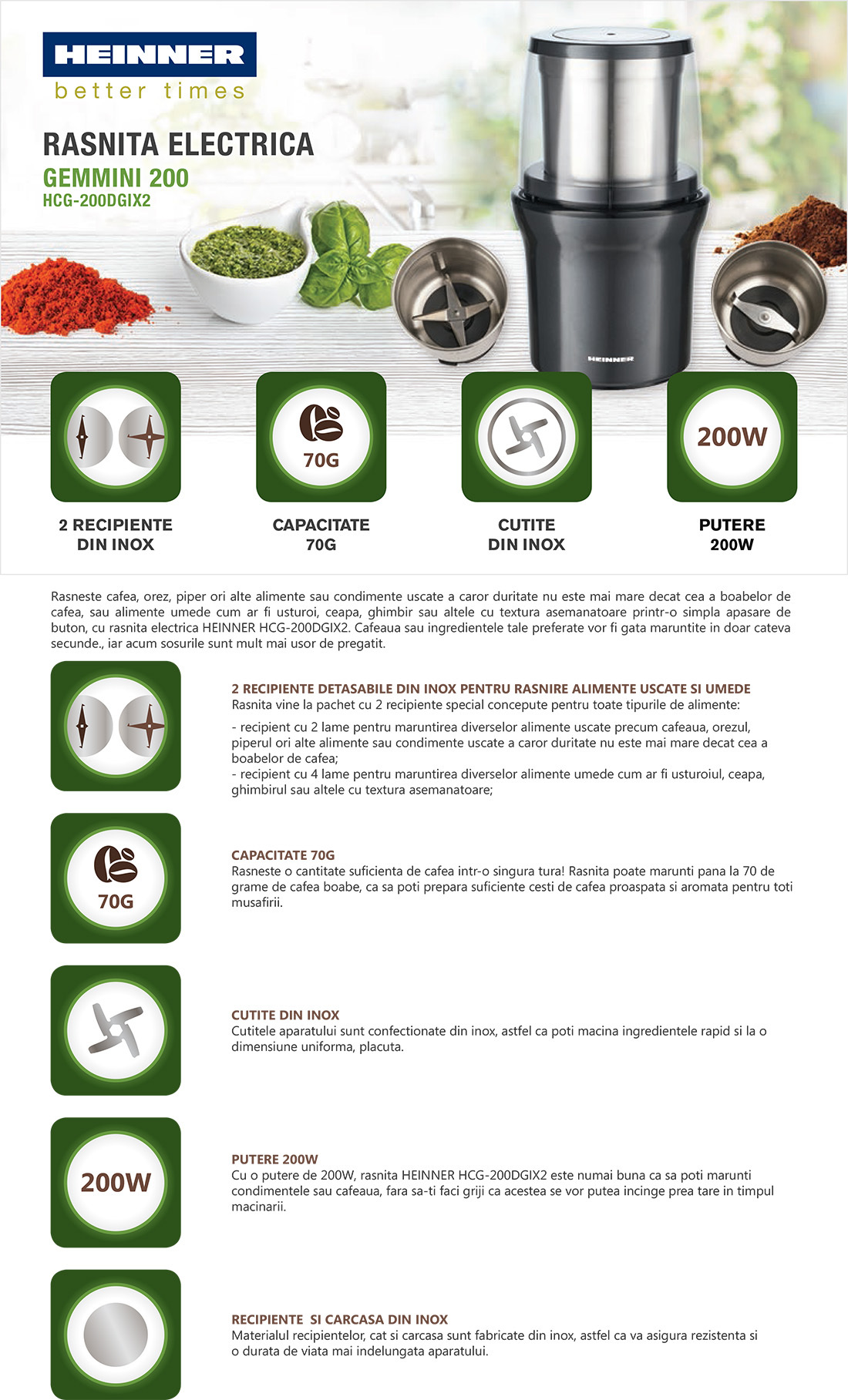 HEINNER
better times

RASNITA ELECTRICA
GEMMINI 200
HCG-200DGIX2

HEINNER

70G

200W

2 RECIPIENTE DIN INOX

CAPACITATE 70G

CUTITE DIN INOX

PUTERE 200W

Rasneste cafea, orez, piper ori alte alimente sau condimente uscate a caror duritate nu este mai mare decat cea a boabelor de cafea, sau alimente umede cum ar fi usturoi, ceapa, ghimbir sau altele cu textura asemanatoare printr-o simpla apasare de buton, cu rasnita electrica HEINNER HCG-200DGIX2. Cafeaua sau ingredientele tale preferate vor fi gata maruntite in doar cateva secunde., iar acum sosurile sunt mult mai usor de pregatit.

2 RECIPIENTE DETASABILE DIN INOX PENTRU RASNIRE ALIMENTE USCATE SI UMEDE
Rasnita vine la pachet cu 2 recipiente special concepute pentru toate tipurile de alimente:

- recipient cu 2 lame pentru maruntirea diverselor alimente uscate precum cafeaua, orezul, piperul ori alte alimente sau condimente uscate a caror duritate nu este mai mare decat cea a boabelor de cafea;
- recipient cu 4 lame pentru maruntirea diverselor alimente umede cum ar fi usturoiul, ceapa, ghimbirul sau altele cu textura asemanatoare;

70G

CAPACITATE 70G
Rasneste o cantitate suficienta de cafea intr-o singura tura! Rasnita poate marunti pana la 70 de grame de cafea boabe, ca sa poti prepara suficiente cesti de cafea proaspata si aromata pentru toti musafirii.

CUTITE DIN INOX
Cutitele aparatului sunt confectionate din inox, astfel ca poti macina ingredientele rapid si la o dimensiune uniforma, placuta.

200W

PUTERE 200W
Cu o putere de 200W, rasnita HEINNER HCG-200DGIX2 este numai buna ca sa poti marunti condimentele sau cafeaua, fara sa-ti faci griji ca acestea se vor putea incinge prea tare in timpul macinarii.

RECIPIENTE SI CARCASA DIN INOX
Materialul recipientelor, cat si carcasa sunt fabricate din inox, astfel ca va asigura rezistenta si o durata de viata mai indelungata aparatului.