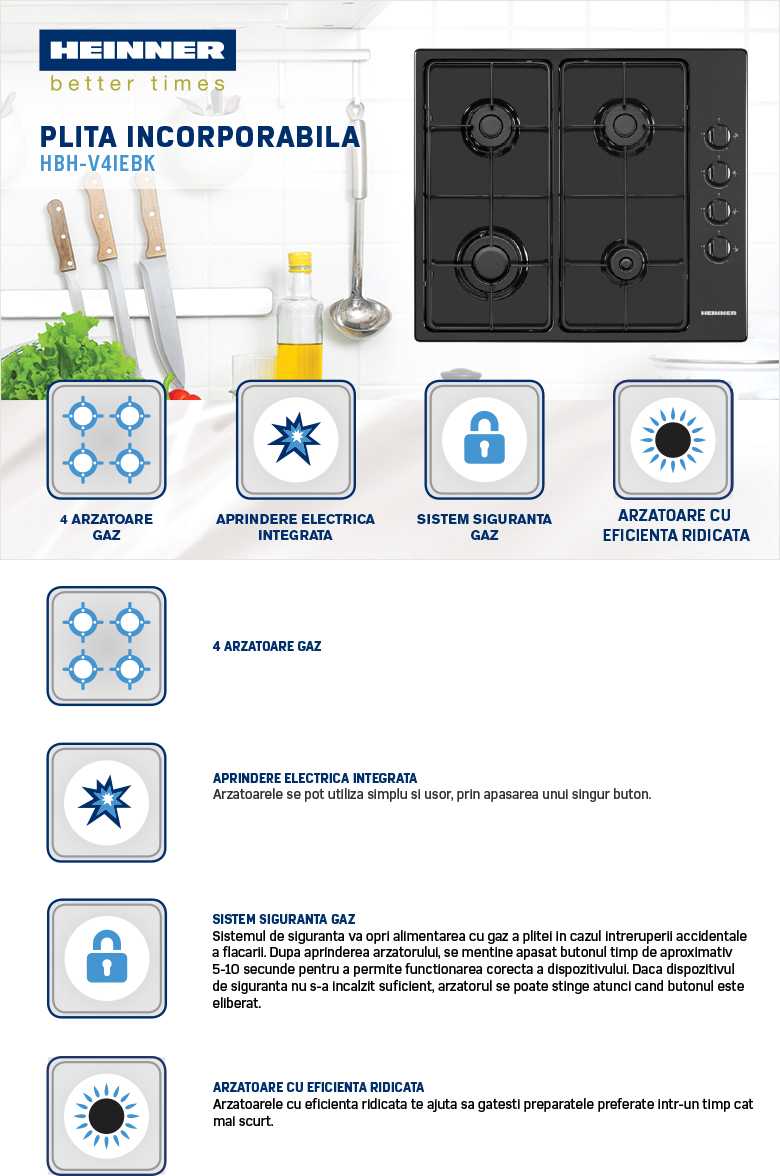 HEINNER
better times

PLITA INCORPORABILA
HBH-V4IEBK

HEINNER

4 ARZATOARE GAZ

APRINDERE ELECTRICA INTEGRATA

SISTEM SIGURANTA GAZ

ARZATOARE CU EFICIENTA RIDICATA

4 ARZATOARE GAZ

APRINDERE ELECTRICA INTEGRATA
Arzatoarele se pot utiliza simplu si usor, prin apasarea unui singur buton.

SISTEM SIGURANTA GAZ
Sistemul de siguranta va opri alimentarea cu gaz a plitei in cazul intreruperii accidentale a flacarii. Dupa aprinderea arzatorului, se mentine apasat butonul timp de aproximativ 5-10 secunde pentru a permite functionarea corecta a dispozitivului. Daca dispozitivul de siguranta nu s-a incalzit suficient, arzatorul se poate stinge atunci cand butonul este eliberat.

ARZATOARE CU EFICIENTA RIDICATA
Arzatoarele cu eficienta ridicata te ajuta sa gatesti preparatele preferate intr-un timp cat mai scurt.