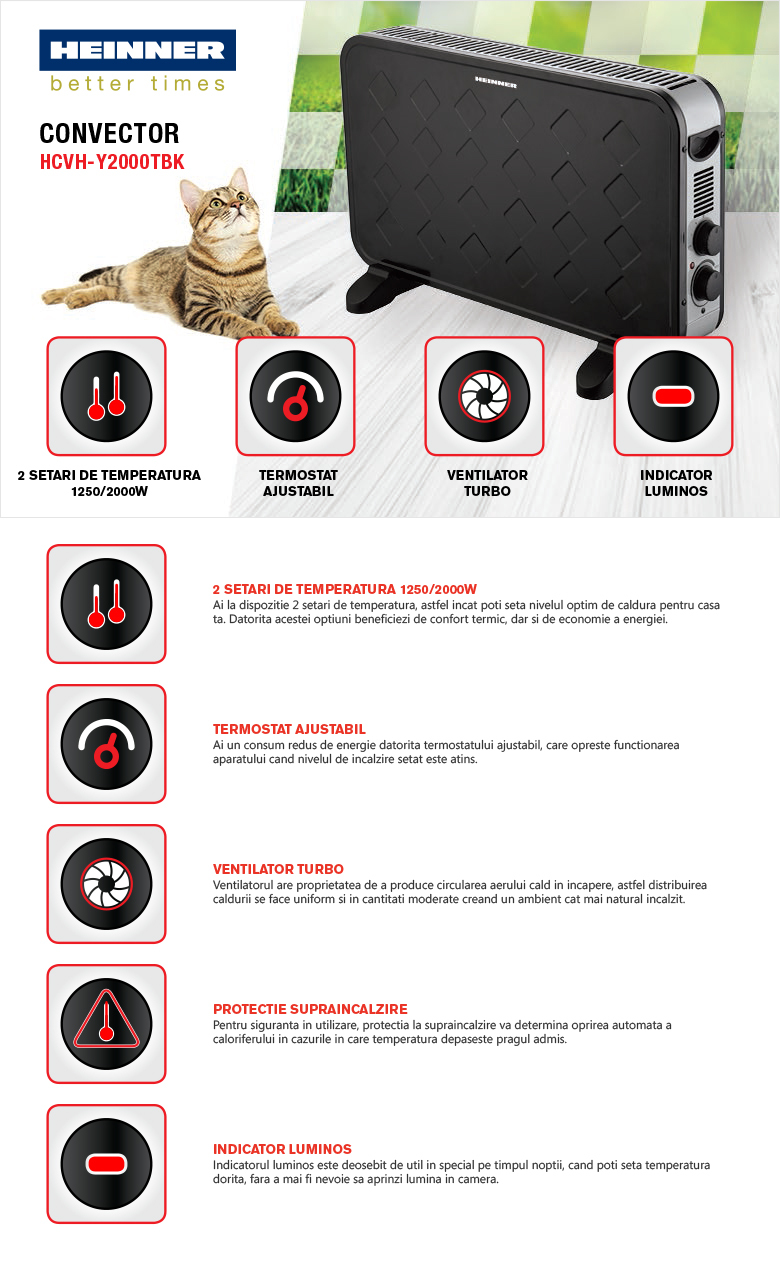 HEINNER
better times

CONVECTOR
HCVH-Y2000TBK

HEINNER

2 SETARI DE TEMPERATURA
1250/2000W

TERMOSTAT
AJUSTABIL

VENTILATOR
TURBO

INDICATOR
LUMINOS

2 SETARI DE TEMPERATURA 1250/2000W
Ai la dispozitie 2 setari de temperatura, astfel incat poti seta nivelul optim de caldura pentru casa ta. Datorita acestei optiuni beneficiezi de confort termic, dar si de economie a energiei.

TERMOSTAT AJUSTABIL
Ai un consum redus de energie datorita termostatului ajustabil, care opreste functionarea aparatului cand nivelul de incalzire setat este atins.

VENTILATOR TURBO
Ventilatorul are proprietatea de a produce circularea aerului cald in incapere, astfel distribuirea caldurii se face uniform si in cantitati moderate creand un ambient cat mai natural incalzit.

PROTECTIE SUPRAINCALZIRE
Pentru siguranta in utilizare, protectia la supraincalzire va determina oprirea automata a caloriferului in cazurile in care temperatura depaseste pragul admis.

INDICATOR LUMINOS
Indicatorul luminos este deosebit de util in special pe timpul noptii, cand poti seta temperatura dorita, fara a mai fi nevoie sa aprinzi lumina in camera.