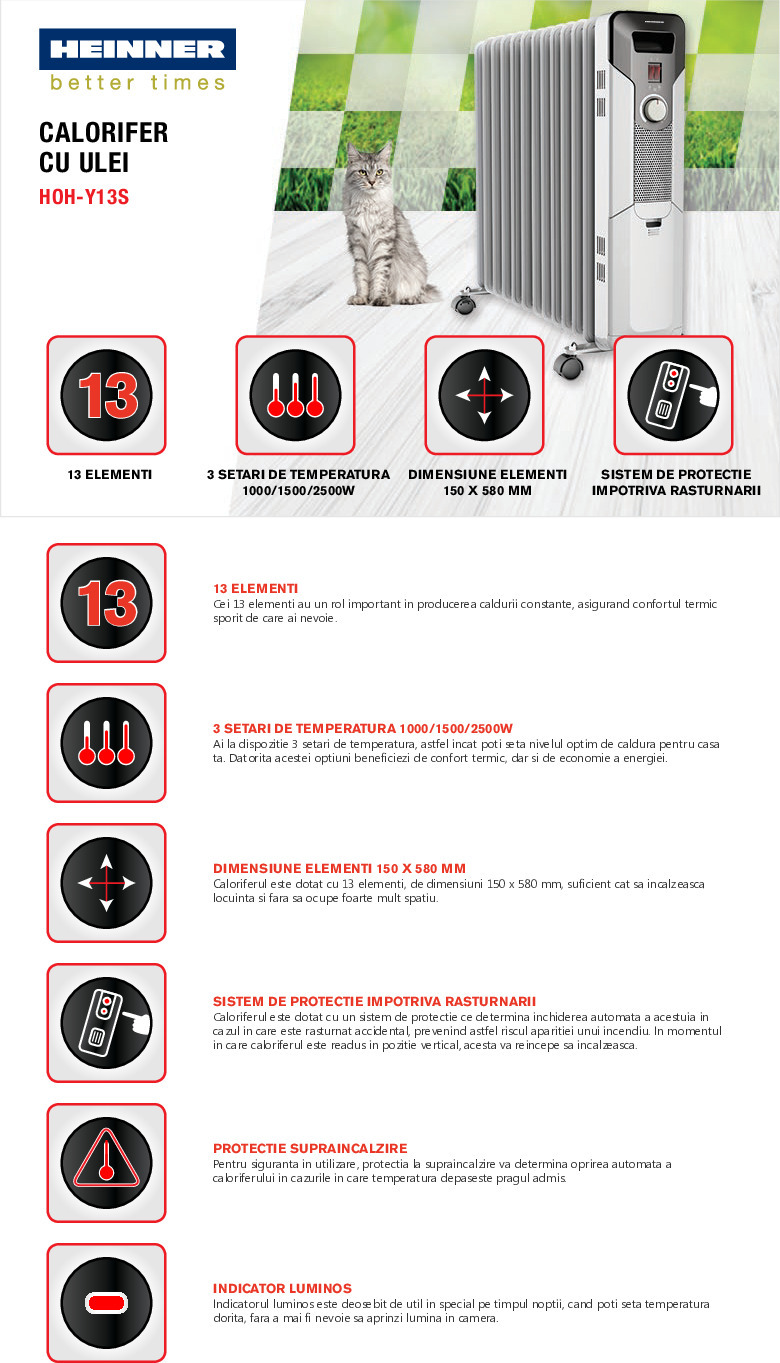 HEINNER
better times

CALORIFER CU ULEI
HOH-Y13S

13

13 ELEMENTI

3 SETARI DE TEMPERATURA 1000/1500/2500W

DIMENSIUNE ELEMENTI 150 X 580 MM

SISTEM DE PROTECTIE IMPOTRIVA RASTURNARII

13

13 ELEMENTI
Cei 13 elementi au un rol important in producerea caldurii constante, asigurand confortul termic sporit de care ai nevoie.

3 SETARI DE TEMPERATURA 1000/1500/2500W
Ai la dispozitie 3 setari de temperatura, astfel incat poti seta nivelul optim de caldura pentru casa ta. Datorita acestei optiuni beneficiezi de confort termic, dar si de economie a energiei.

DIMENSIUNE ELEMENTI 150 X 580 MM
Caloriferul este dotat cu 13 elementi, de dimensiuni 150 x 580 mm, suficient cat sa incalzeasca locuinta si fara sa ocupe foarte mult spatiu.

SISTEM DE PROTECTIE IMPOTRIVA RASTURNARII
Caloriferul este dotat cu un sistem de protectie ce determina inchiderea automata a acestuia in cazul in care este rasturnat accidental, prevenind astfel riscul aparitiei unui incendiu. In momentul in care caloriferul este readus in pozitie vertical, acesta va reincepe sa incalzeasca.

PROTECTIE SUPRAINCALZIRE
Pentru siguranta in utilizare, protectia la supraincalzire va determina oprirea automata a caloriferului in cazurile in care temperatura depaseste pragul admis.

INDICATOR LUMINOS
Indicatorul luminos este deosebit de util in special pe timpul noptii, cand poti seta temperatura dorita, fara a mai fi nevoie sa aprinzi lumina in camera.